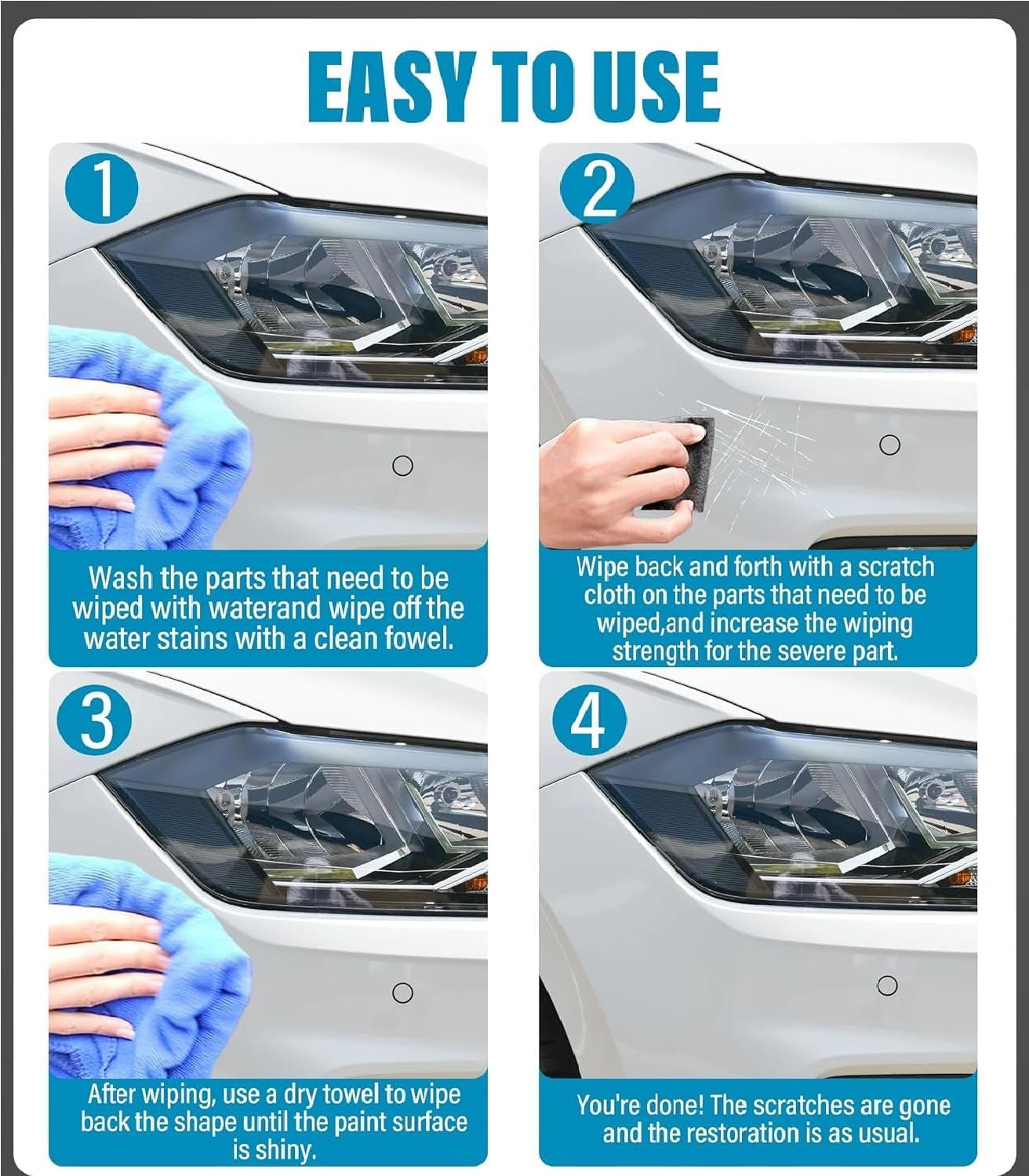 EASY TO USE

1

Wash the parts that need to be wiped with waterand wipe off the water stains with a clean fowel.

2

Wipe back and forth with a scratch cloth on the parts that need to be wiped,and increase the wiping strength for the severe part.

3

After wiping, use a dry towel to wipe back the shape until the paint surface is shiny.

4

You're done! The scratches are gone and the restoration is as usual.