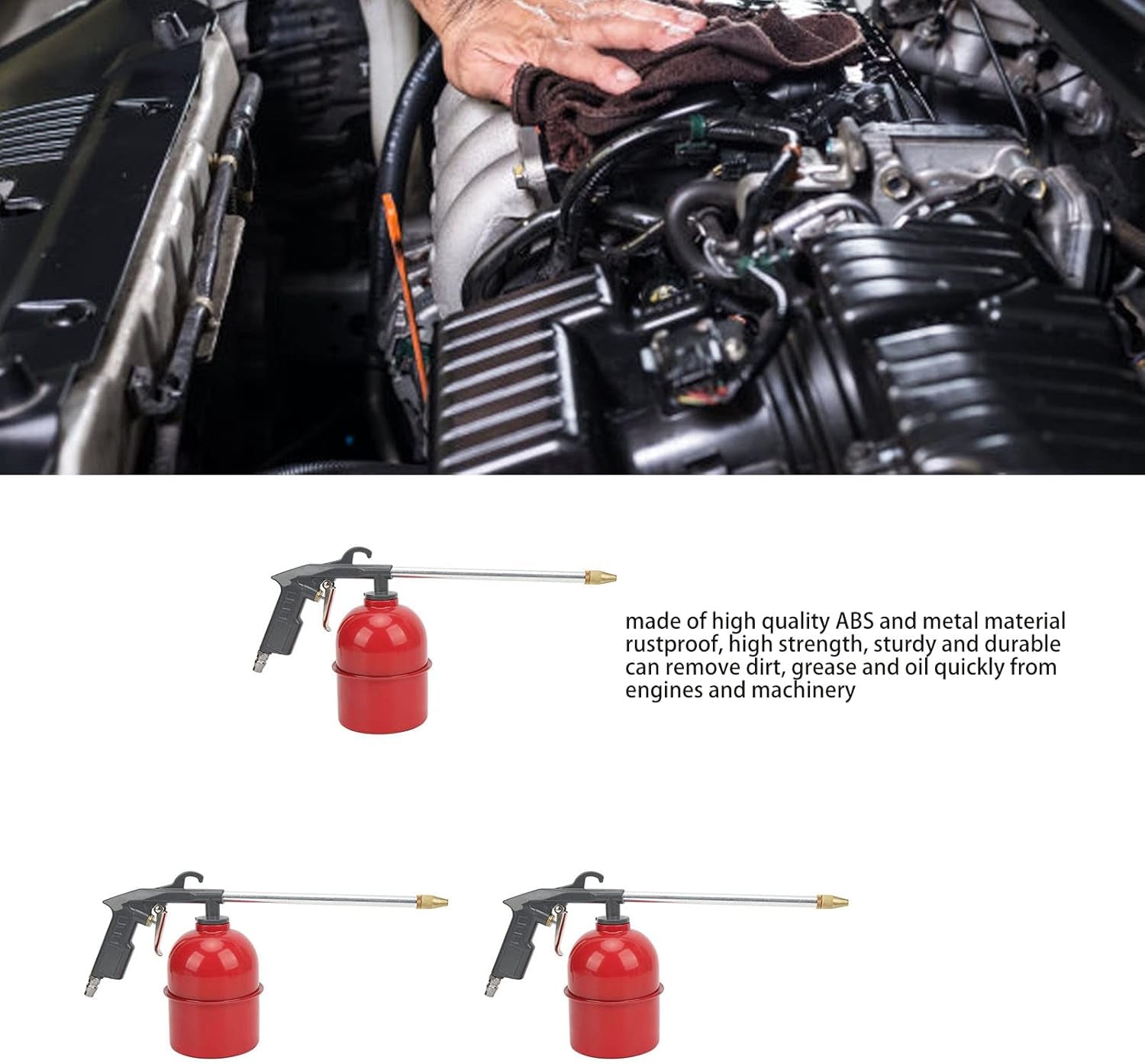 made of high quality ABS and metal material
rustproof, high strength, sturdy and durable
can remove dirt, grease and oil quickly from engines and machinery